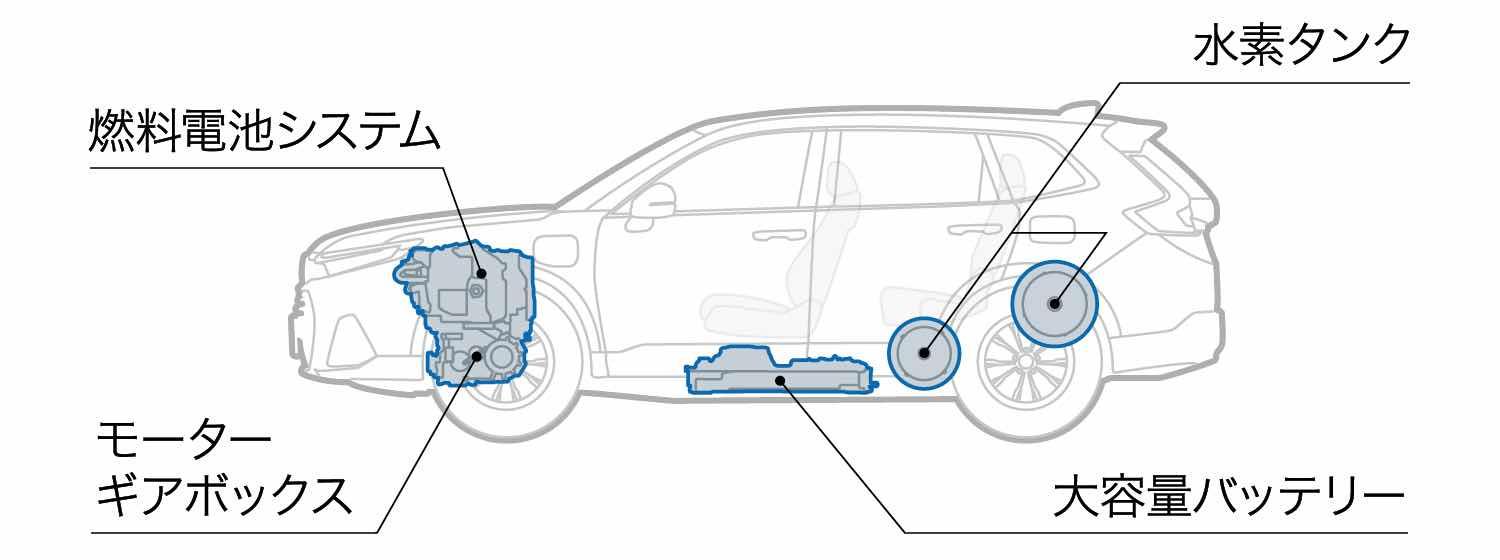 水素タンク

燃料電池システム

モーター
ギアボックス

大容量バッテリー