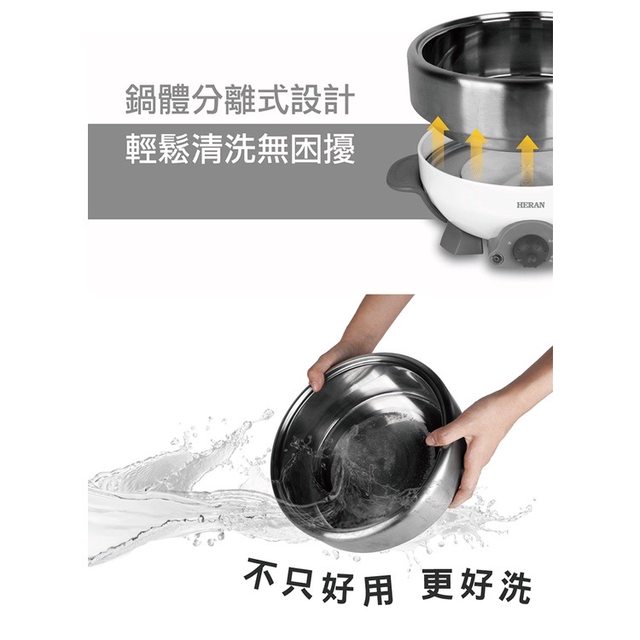 鍋體分離式設計

輕鬆清洗無困擾

HERAN

不只好用 更好洗