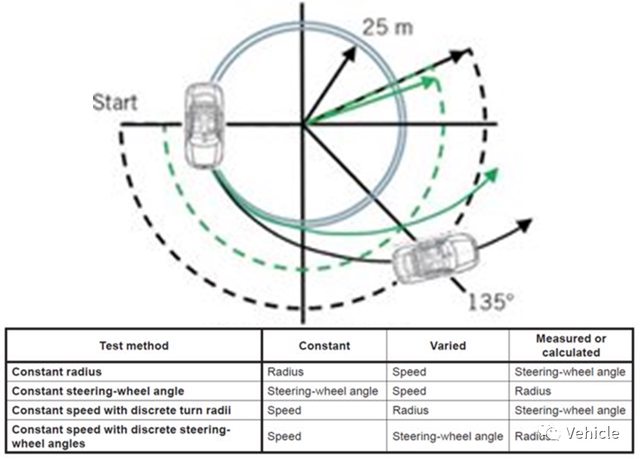 25 m

Start

135°

| Test method | Constant | Varied | Measured or calculated |
|---|---|---|---|
| Constant radius | Radius | Speed | Steering-wheel angle |
| Constant steering-wheel angle | Steering-wheel angle | Speed | Radius |
| Constant speed with discrete turn radii | Speed | Radius | Steering-wheel angle |
| Constant speed with discrete steering-wheel angles | Speed | Steering-wheel angle | Radius |

Vehicle